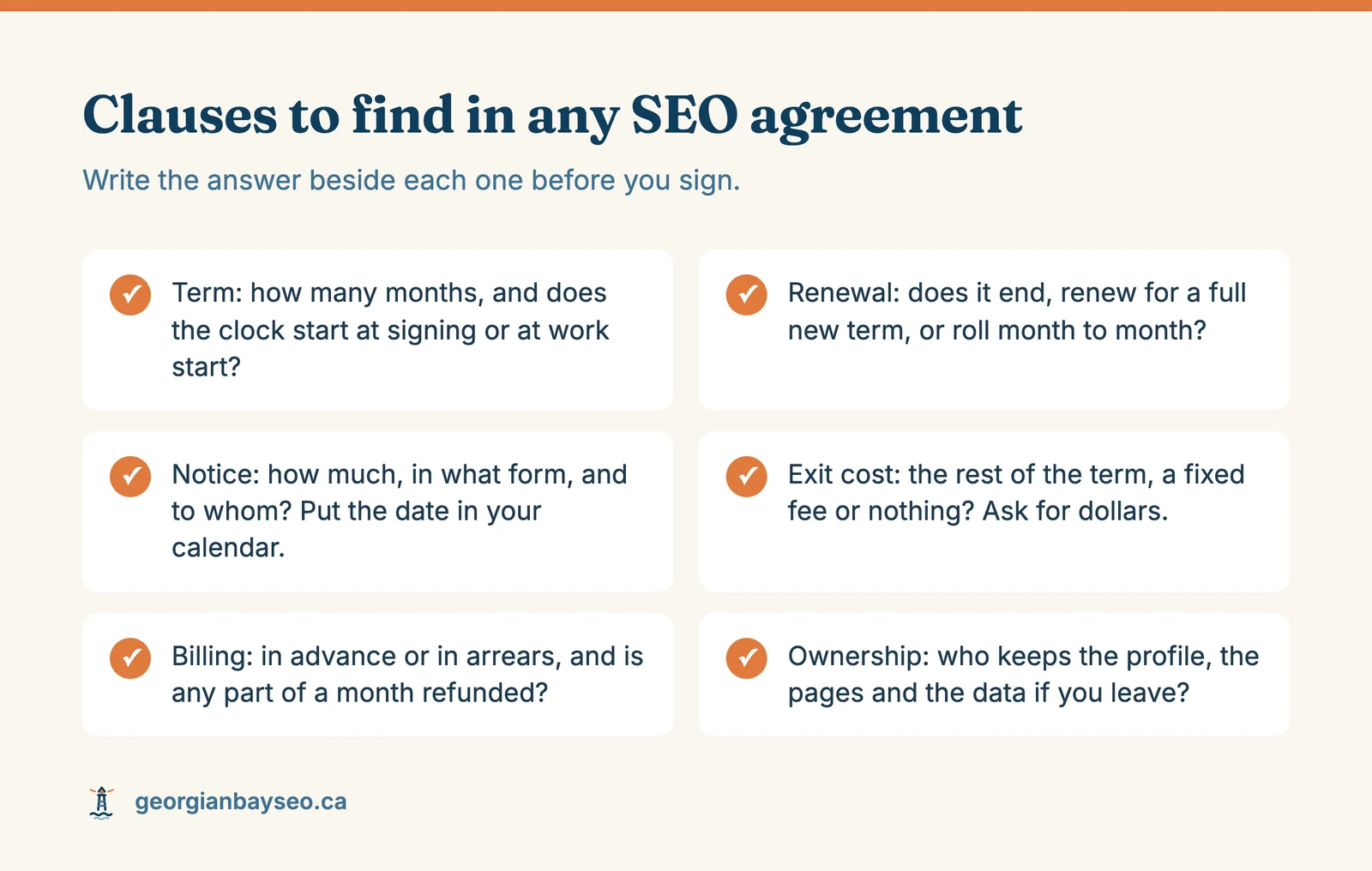 Clauses to find in any SEO agreement

Write the answer beside each one before you sign.

✓ Term: how many months, and does the clock start at signing or at work start?

✓ Renewal: does it end, renew for a full new term, or roll month to month?

✓ Notice: how much, in what form, and to whom? Put the date in your calendar.

✓ Exit cost: the rest of the term, a fixed fee or nothing? Ask for dollars.

✓ Billing: in advance or in arrears, and is any part of a month refunded?

✓ Ownership: who keeps the profile, the pages and the data if you leave?

georgianbayseo.ca